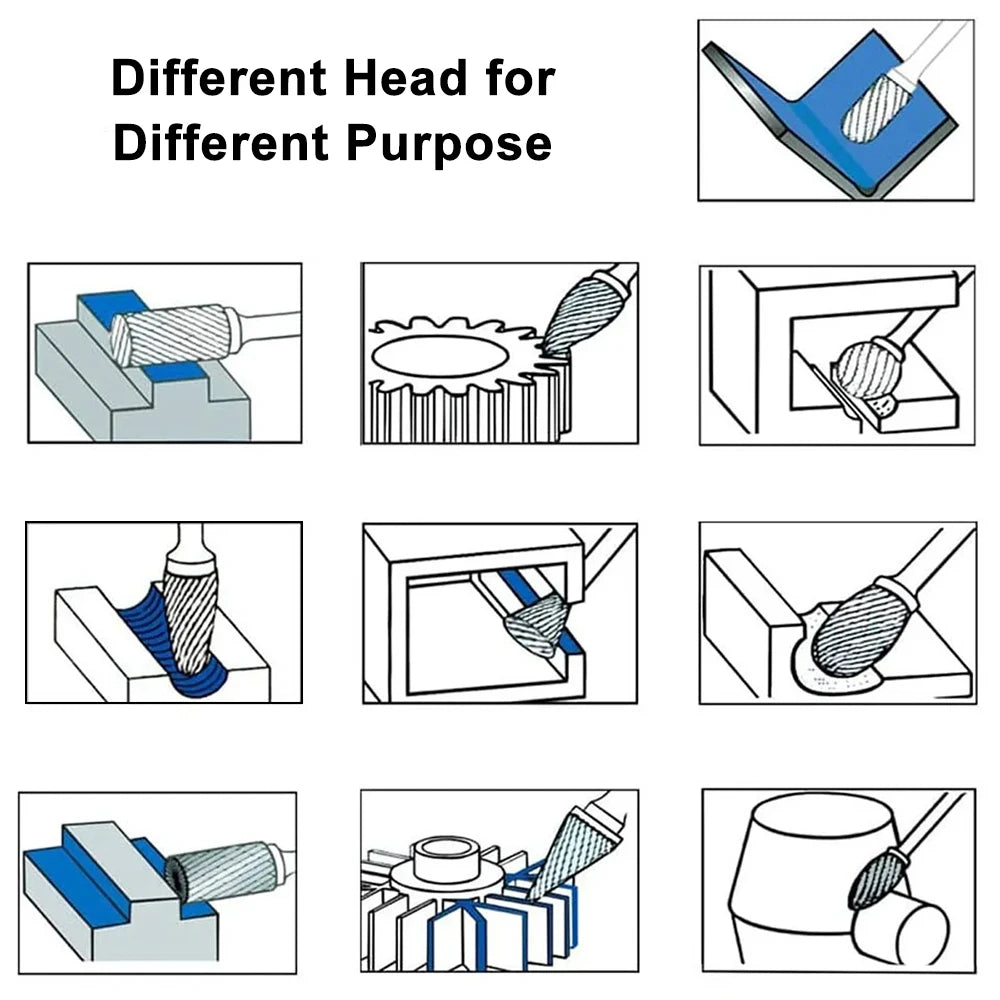 Different Head for Different Purpose